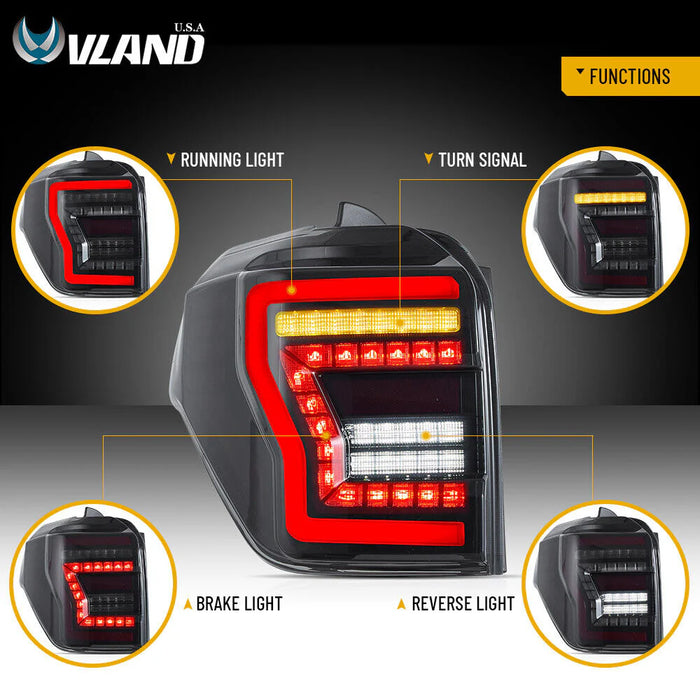 U.S.A
VLAND

FUNCTIONS

RUNNING LIGHT

TURN SIGNAL

BRAKE LIGHT

REVERSE LIGHT